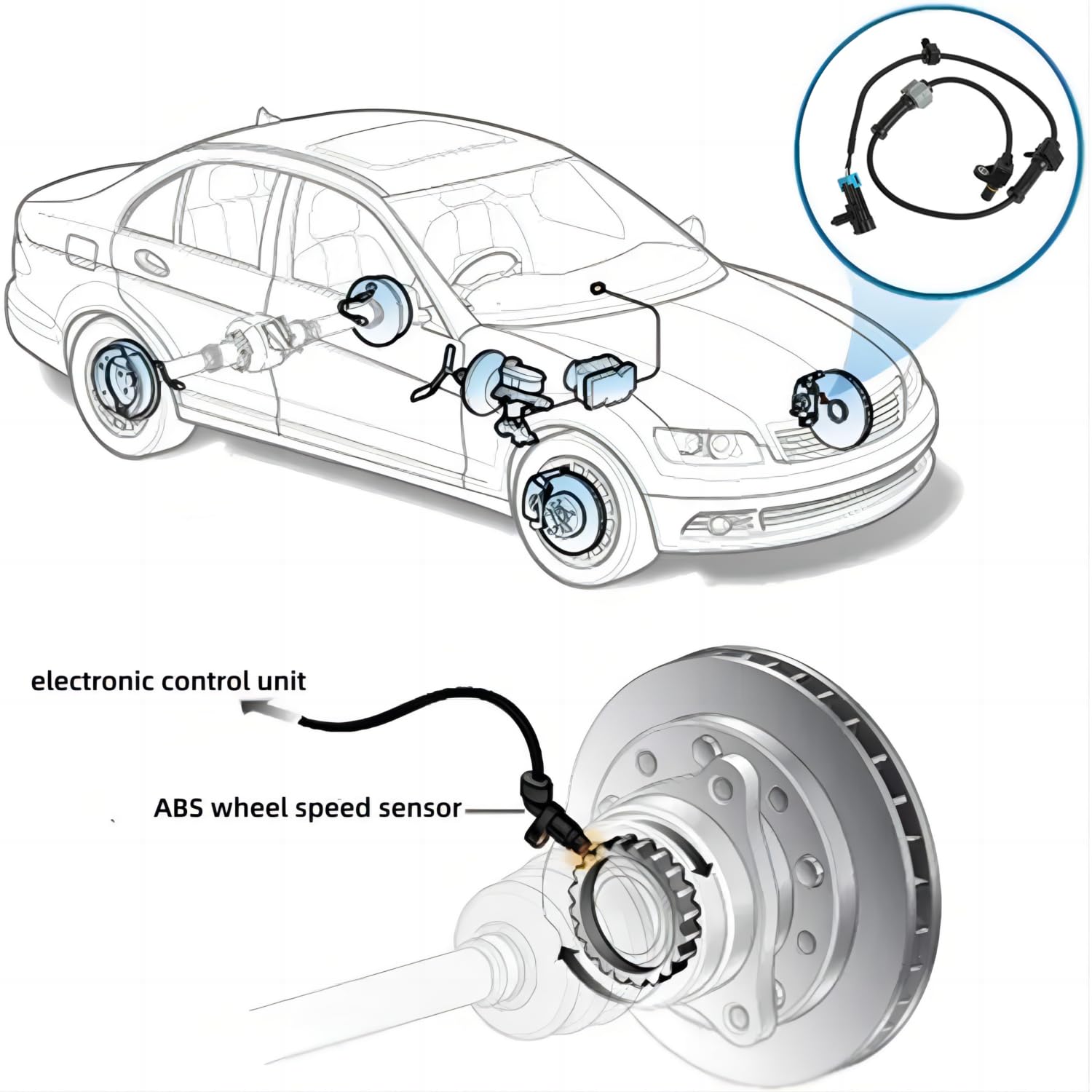 electronic control unit

ABS wheel speed sensor